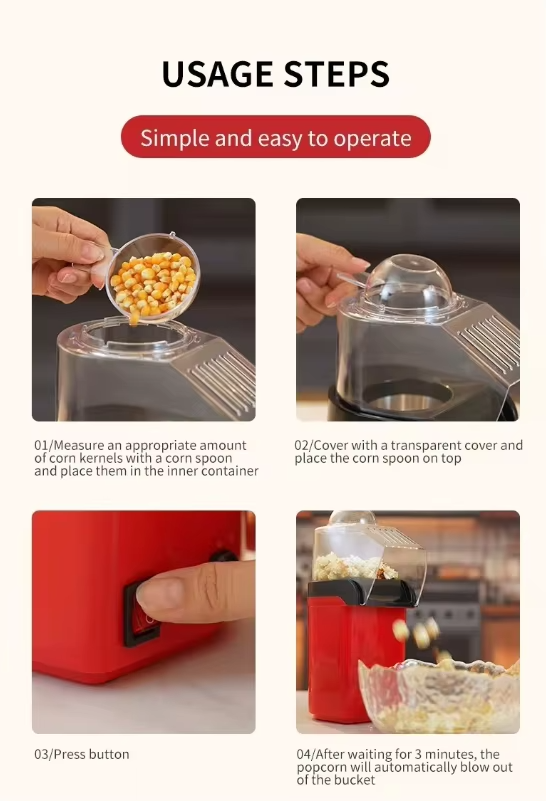 USAGE STEPS

Simple and easy to operate

01/Measure an appropriate amount of corn kernels with a corn spoon and place them in the inner container

02/Cover with a transparent cover and place the corn spoon on top

03/Press button

04/After waiting for 3 minutes, the popcorn will automatically blow out of the bucket